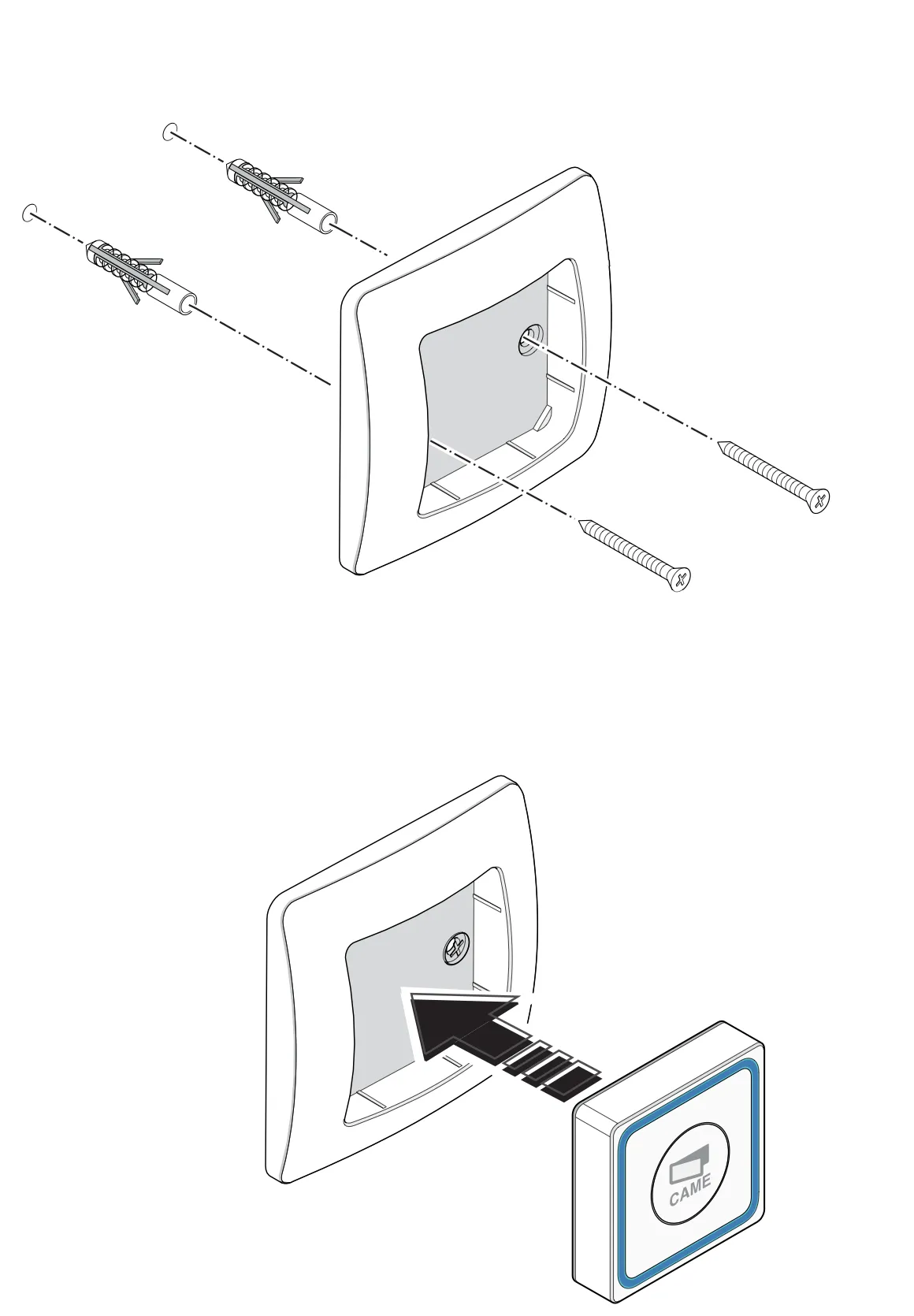 CAME